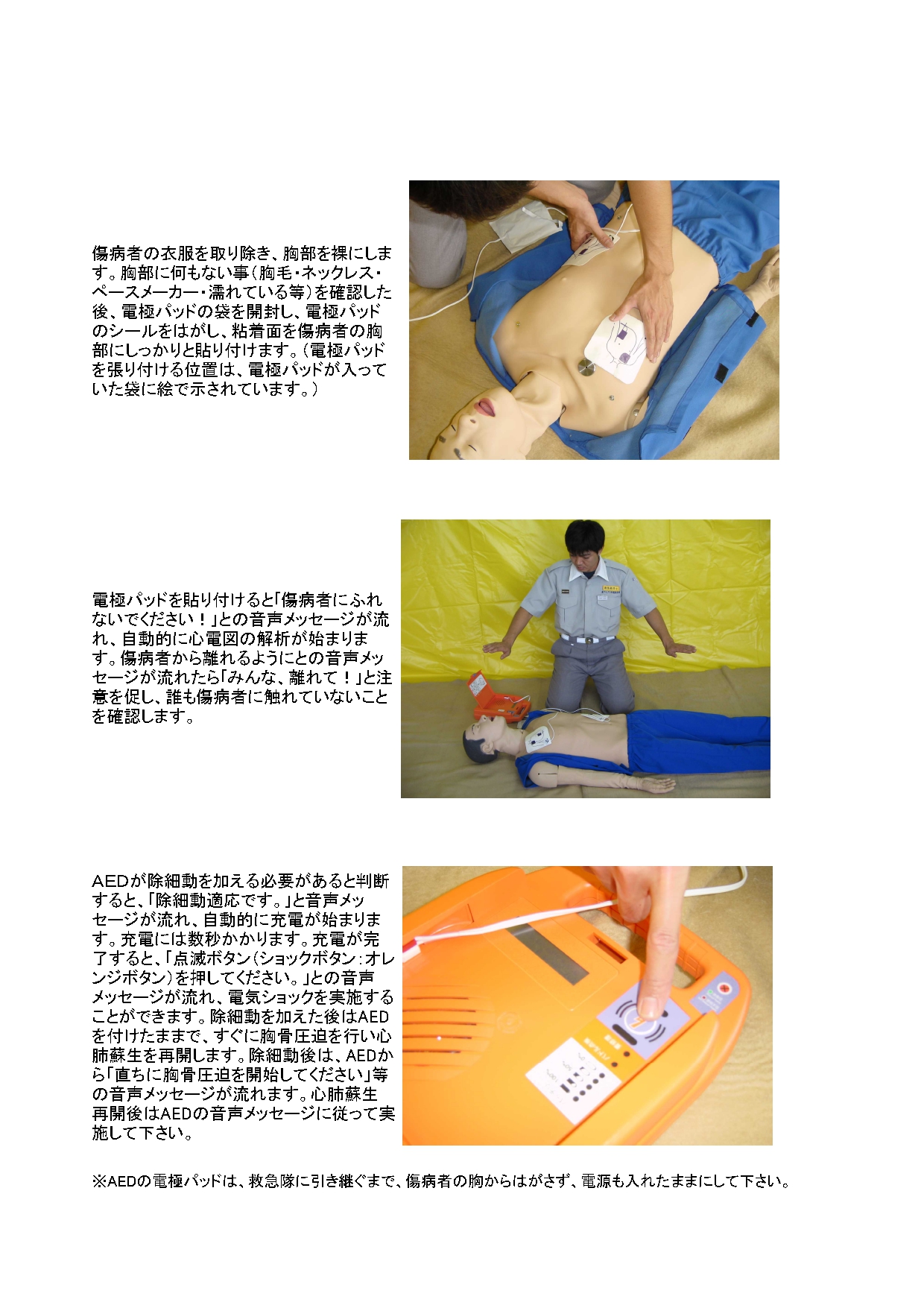 傷病者の衣服を取り除き、胸部を裸にします。胸部に何もない事（胸毛・ネックレス・ペースメーカー・濡れている等）を確認した後、電極パッドの袋を開封し、電極パッドのシールをはがし、粘着面を傷病者の胸部にしっかりと貼り付けます。（電極パッドを張り付ける位置は、電極パッドが入っていた袋に絵で示されています。）

電極パッドを貼り付けると「傷病者にふれないでください！」との音声メッセージが流れ、自動的に心電図の解析が始まります。傷病者から離れるようにとの音声メッセージが流れたら「みんな、離れて！」と注意を促し、誰も傷病者に触れていないことを確認します。

AEDが除細動を加える必要があると判断すると、「除細動適応です。」と音声メッセージが流れ、自動的に充電が始まります。充電には数秒かかります。充電が完了すると、「点滅ボタン（ショックボタン：オレンジボタン）を押してください。」との音声メッセージが流れ、電気ショックを実施することができます。除細動を加えた後はAEDを付けたままで、すぐに胸骨圧迫を行い心肺蘇生を再開します。除細動後は、AEDから「直ちに胸骨圧迫を開始してください」等の音声メッセージが流れます。心肺蘇生再開後はAEDの音声メッセージに従って実施して下さい。

※AEDの電極パッドは、救急隊に引き継ぐまで、傷病者の胸からはがさず、電源も入れたままにして下さい。